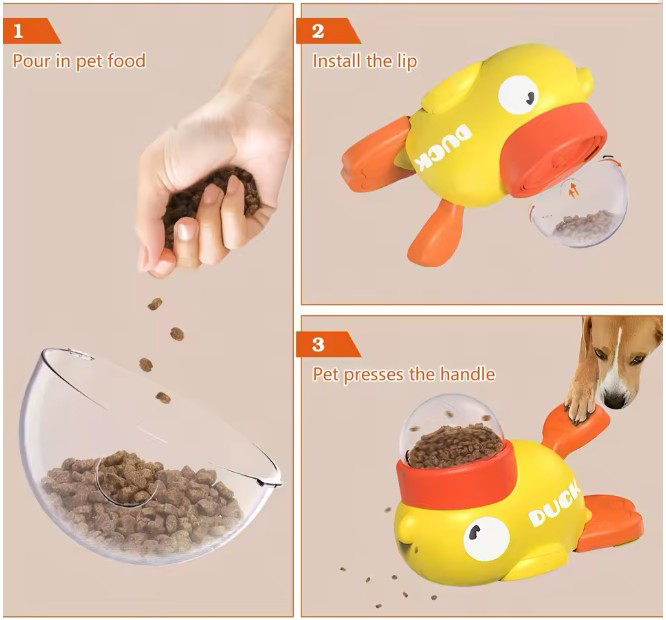 1
Pour in pet food

2
Install the lip

DUCK

3
Pet presses the handle

DUCK